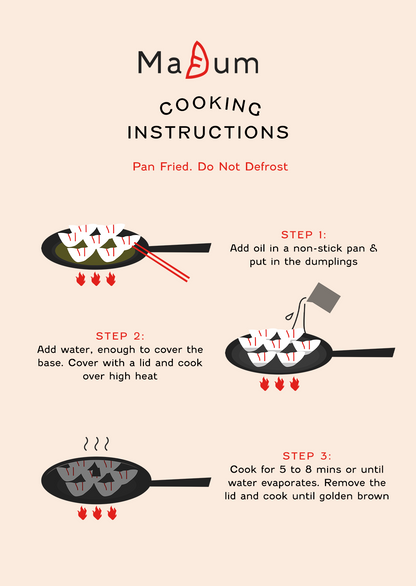 MaDum

COOKING INSTRUCTIONS

Pan Fried. Do Not Defrost

STEP 1:
Add oil in a non-stick pan & put in the dumplings

STEP 2:
Add water, enough to cover the base. Cover with a lid and cook over high heat

STEP 3:
Cook for 5 to 8 mins or until water evaporates. Remove the lid and cook until golden brown